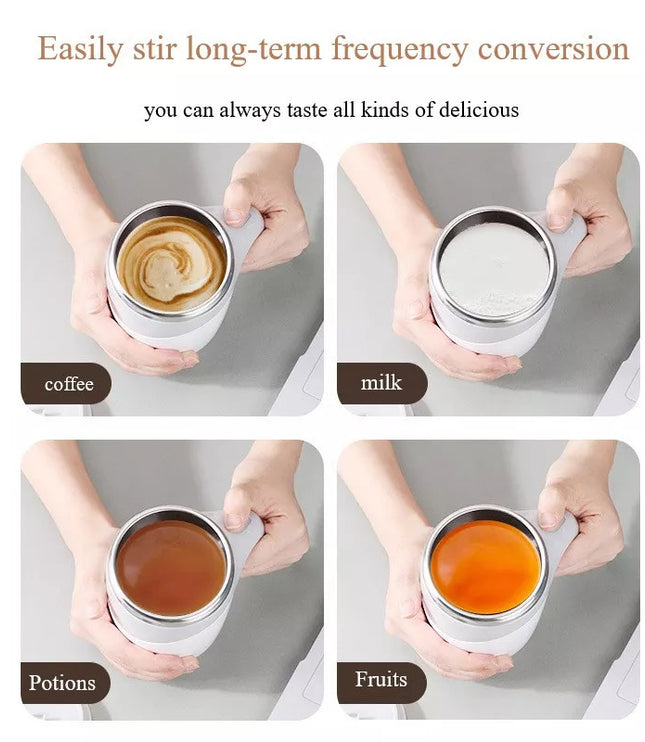 Easily stir long-term frequency conversion

you can always taste all kinds of delicious

coffee

milk

Potions

Fruits